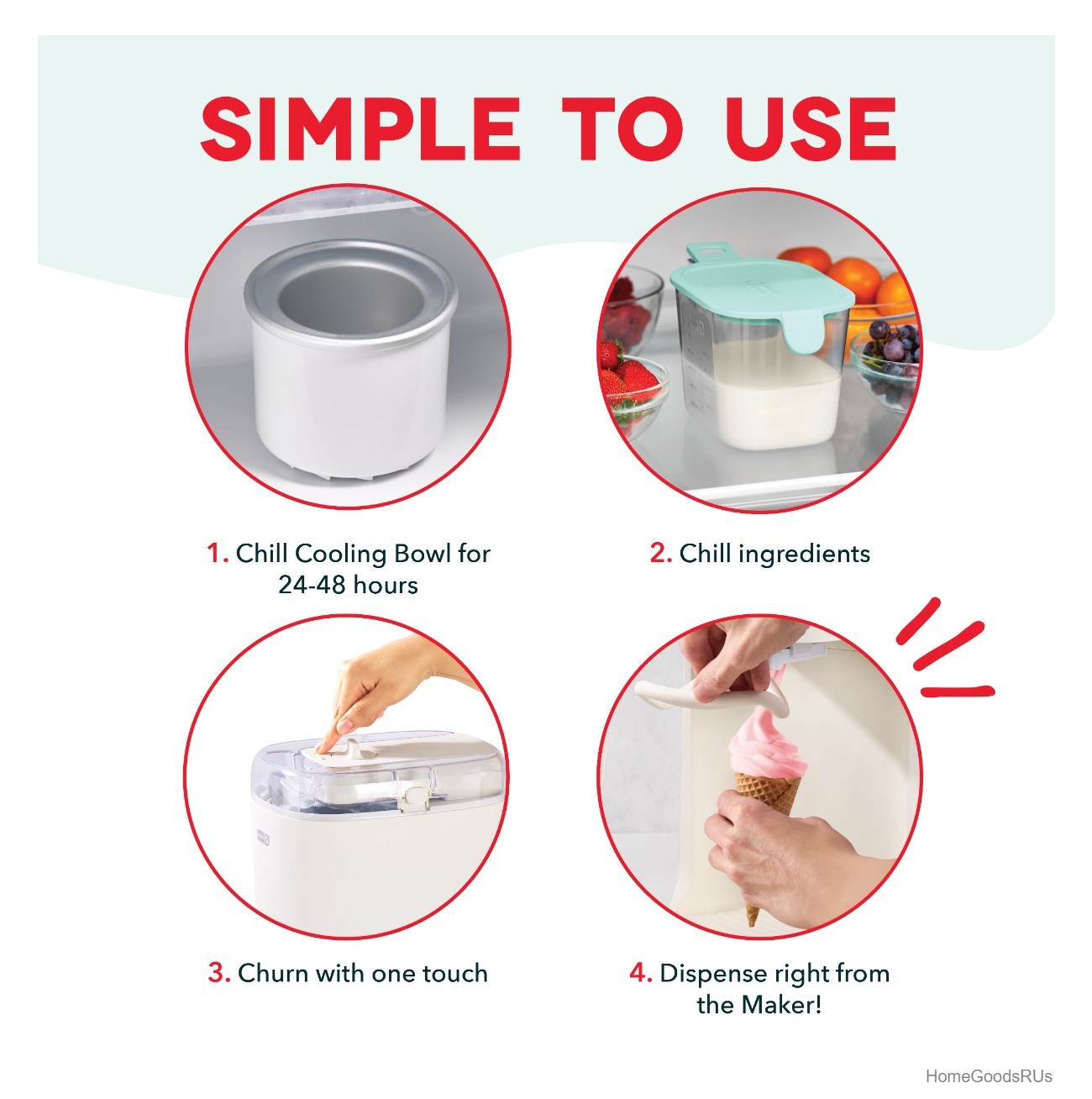 SIMPLE TO USE

1. Chill Cooling Bowl for 24-48 hours

2. Chill ingredients

3. Churn with one touch

4. Dispense right from the Maker!

HomeGoodsRUs