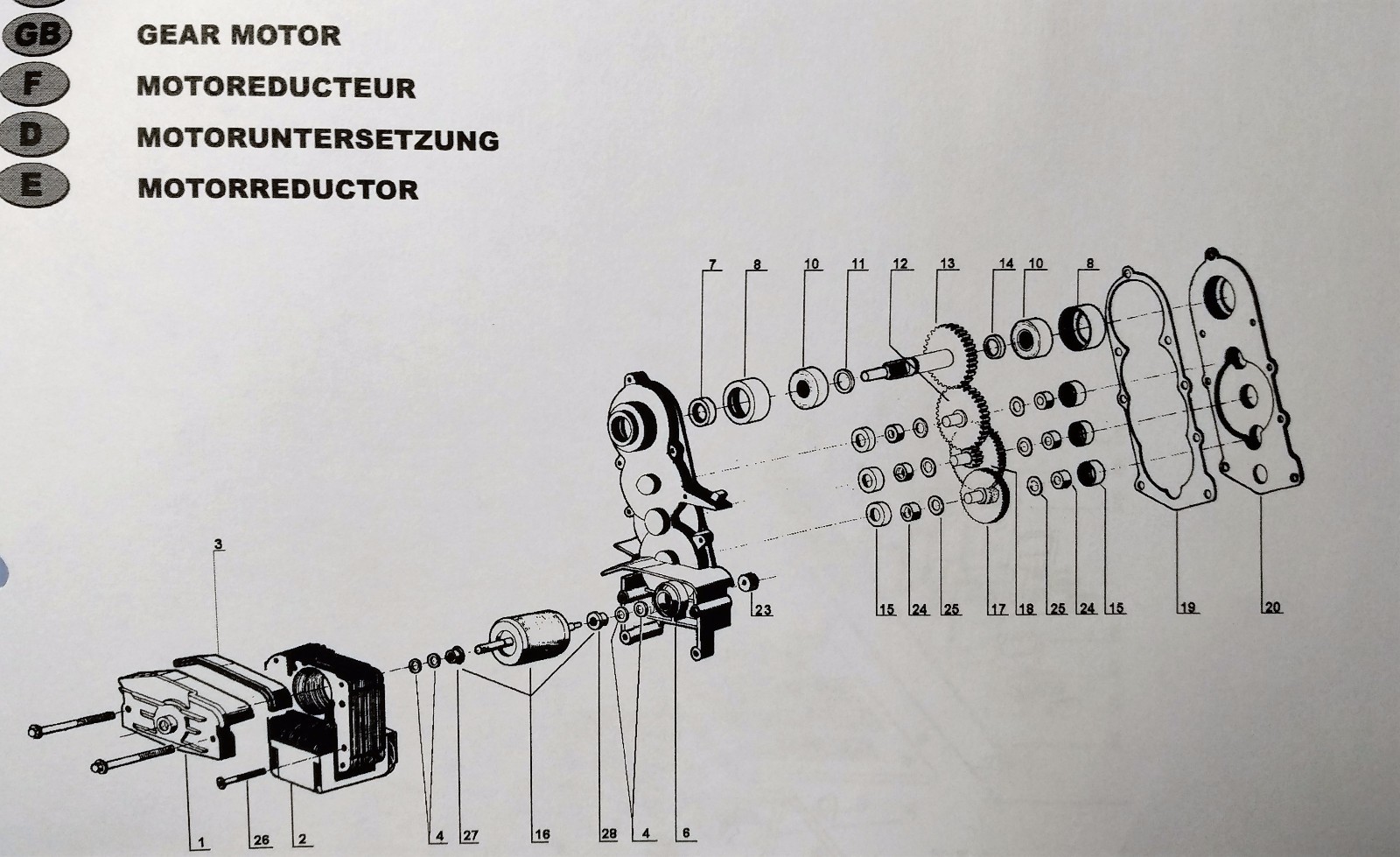 GB GEAR MOTOR
F MOTOREDUCTEUR
D MOTORUNTERSETZUNG
E MOTORREDUCTOR

7 8 10 11 12 13 14 10 8

3

23

15 24 25 17 18 25 24 15 19 20

1 26 2 4 27 16 28 4 6